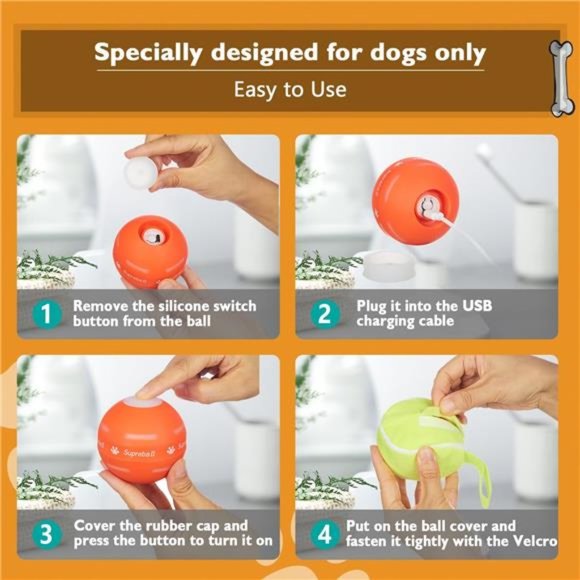 Specially designed for dogs only

Easy to Use

1 Remove the silicone switch button from the ball

2 Plug it into the USB charging cable

Supreball

3 Cover the rubber cap and press the button to turn it on

4 Put on the ball cover and fasten it tightly with the Velcro